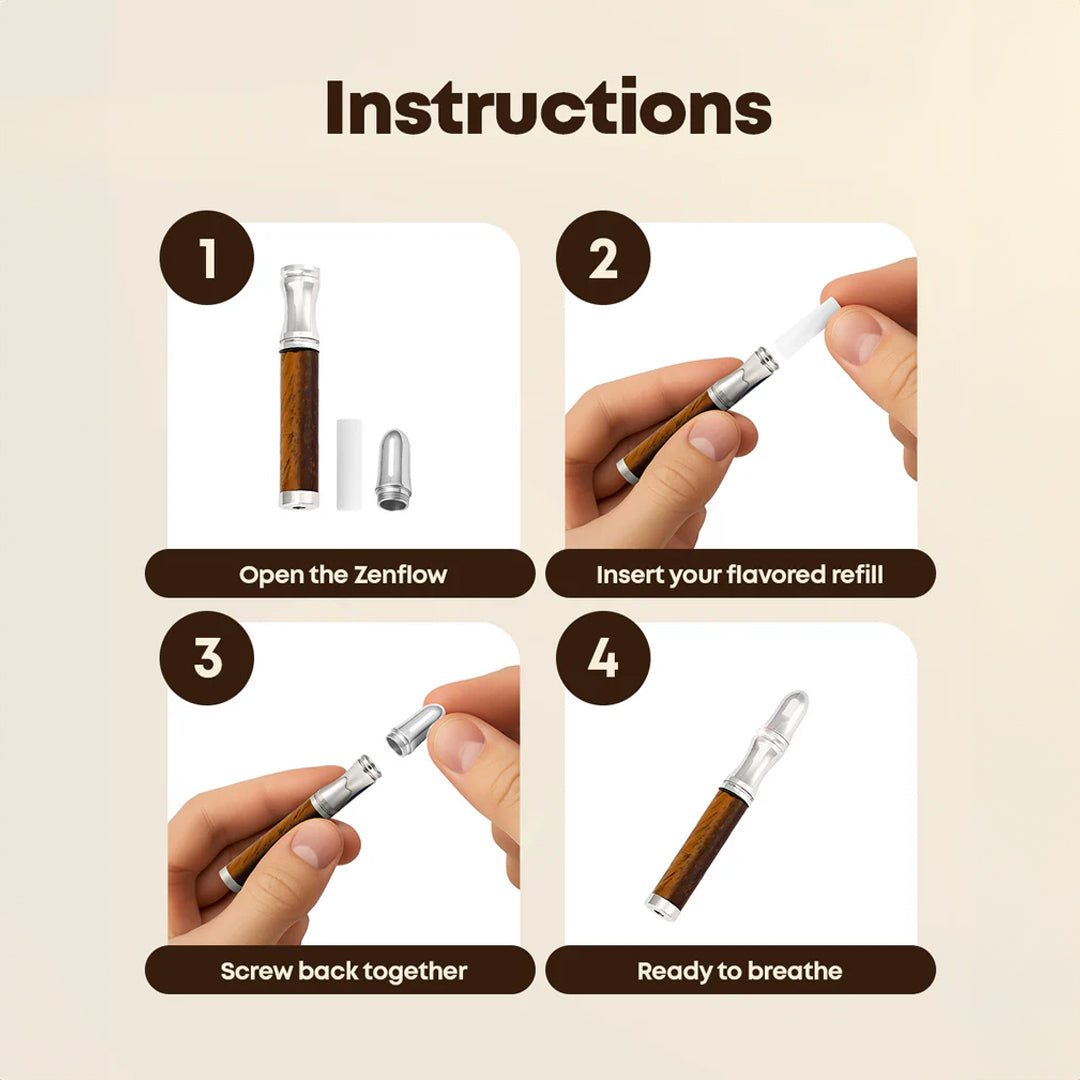 Instructions

1

Open the Zenflow

2

Insert your flavored refill

3

Screw back together

4

Ready to breathe