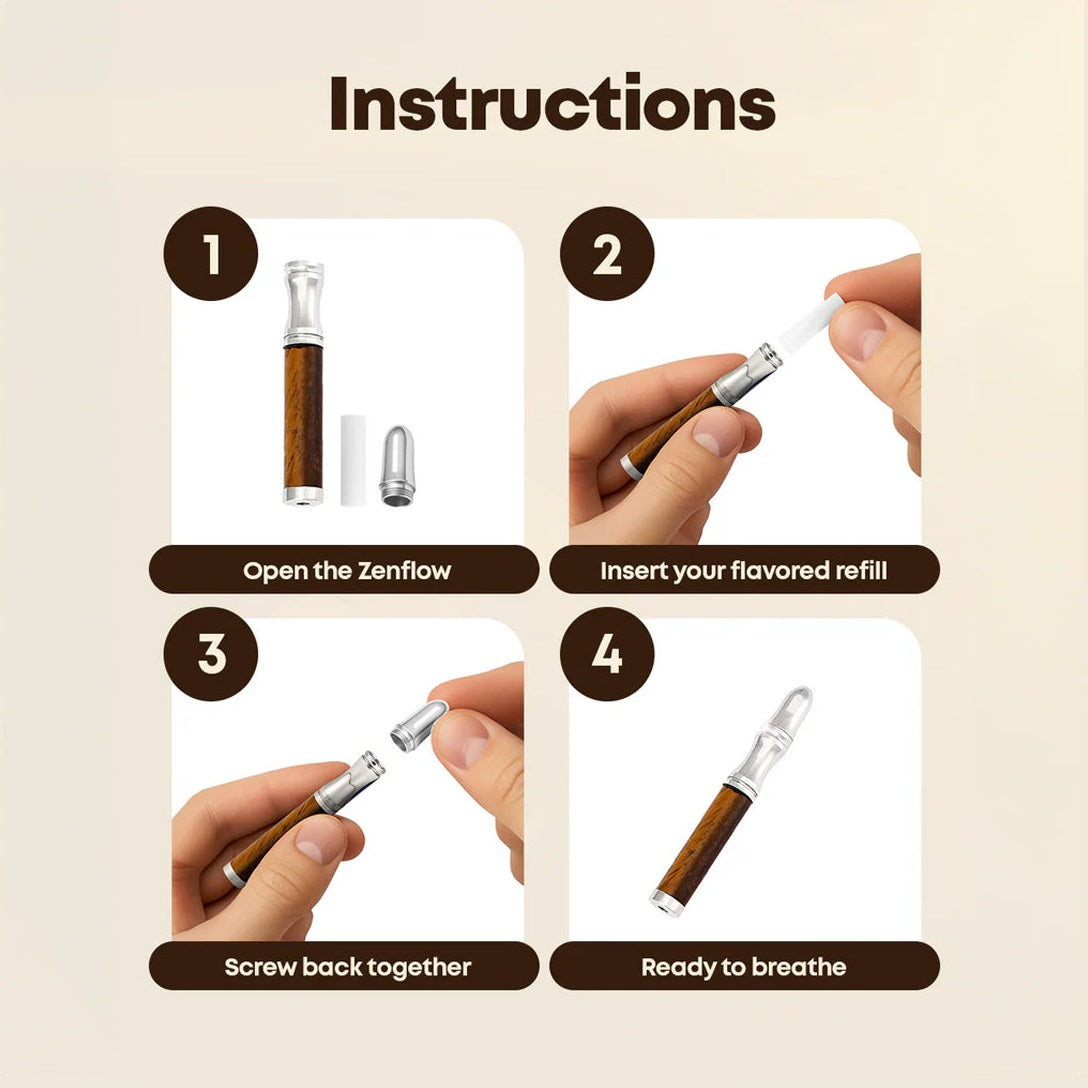 Instructions

1

Open the Zenflow

2

Insert your flavored refill

3

Screw back together

4

Ready to breathe