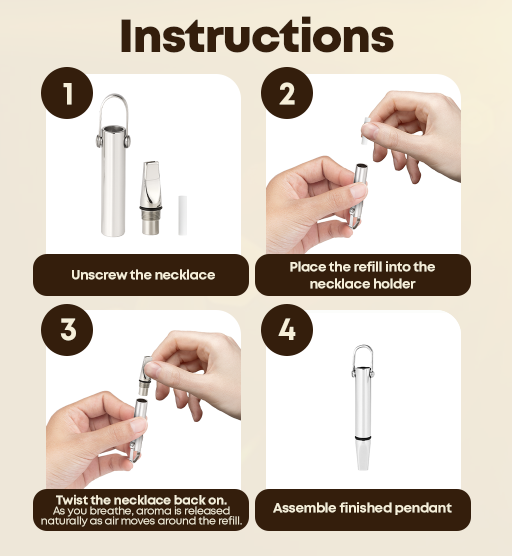 Instructions

1

Unscrew the necklace

2

Place the refill into the necklace holder

3

Twist the necklace back on.
As you breathe, aroma is released naturally as air moves around the refill.

4

Assemble finished pendant