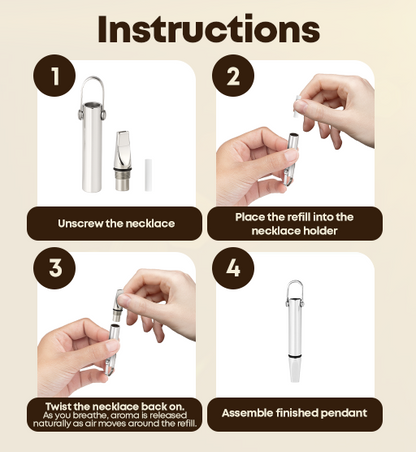 Instructions

1

Unscrew the necklace

2

Place the refill into the necklace holder

3

Twist the necklace back on.
As you breathe, aroma is released naturally as air moves around the refill.

4

Assemble finished pendant